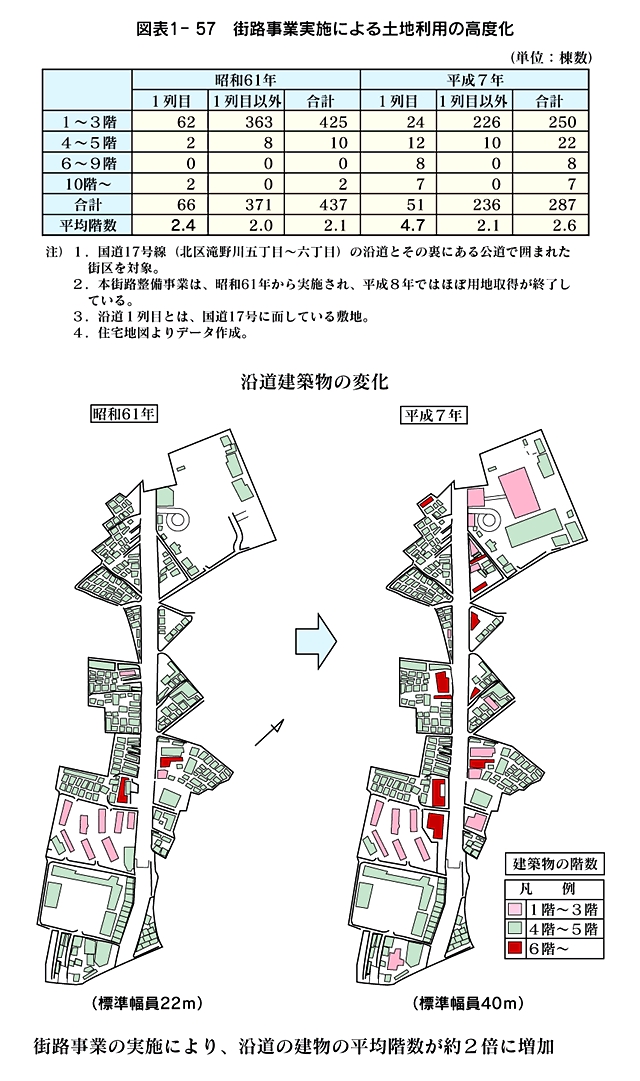 図表1－57　街路事業実施による土地利用の高度化

（単位：棟数）

| | 昭和61年 | | | 平成７年 | | |
|---|---|---|---|---|---|---|
| | １列目 | １列目以外 | 合計 | １列目 | １列目以外 | 合計 |
| １～３階 | 62 | 363 | 425 | 24 | 226 | 250 |
| ４～５階 | 2 | 8 | 10 | 12 | 10 | 22 |
| ６～９階 | 0 | 0 | 0 | 8 | 0 | 8 |
| 10階～ | 2 | 0 | 2 | 7 | 0 | 7 |
| 合計 | 66 | 371 | 437 | 51 | 236 | 287 |
| 平均階数 | 2.4 | 2.0 | 2.1 | 4.7 | 2.1 | 2.6 |

注）１．国道17号線（北区滝野川五丁目～六丁目）の沿道とその裏にある公道で囲まれた街区を対象。
２．本街路整備事業は、昭和61年から実施され、平成８年ではほぼ用地取得が終了している。
３．沿道１列目とは、国道17号に面している敷地。
４．住宅地図よりデータ作成。

沿道建築物の変化

昭和61年

平成７年

建築物の階数

凡　例

１階～３階
４階～５階
６階～

（標準幅員22m）

（標準幅員40m）

街路事業の実施により、沿道の建物の平均階数が約２倍に増加