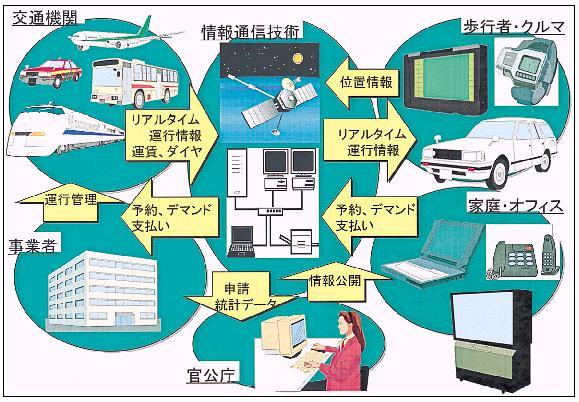 交通機関

情報通信技術

歩行者・クルマ

リアルタイム
運行情報
運賃、ダイヤ

位置情報

リアルタイム
運行情報

運行管理

予約、デマンド
支払い

予約、デマンド
支払い

家庭・オフィス

事業者

申請
統計データ

情報公開

官公庁