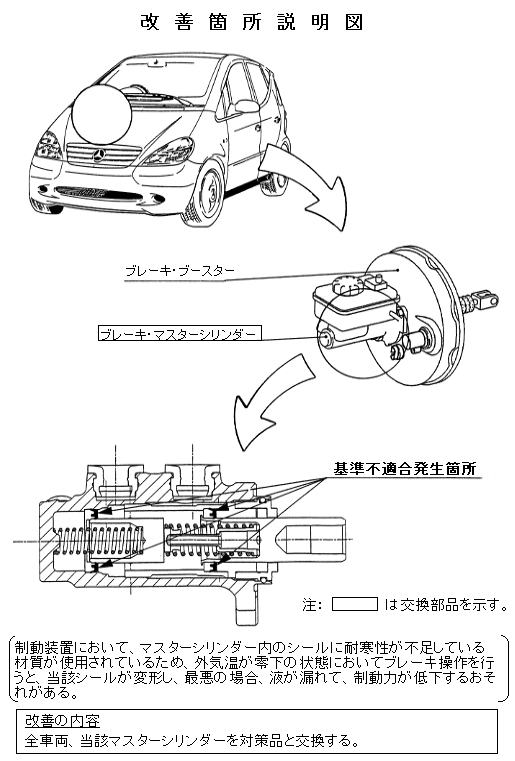 改善箇所説明図

ブレーキ・ブースター

ブレーキ・マスターシリンダー

基準不適合発生箇所

注：　　は交換部品を示す。

制動装置において、マスターシリンダー内のシールに耐寒性が不足している材質が使用されているため、外気温が零下の状態においてブレーキ操作を行うと、当該シールが変形し、最悪の場合、液が漏れて、制動力が低下するおそれがある。

改善の内容
全車両、当該マスターシリンダーを対策品と交換する。