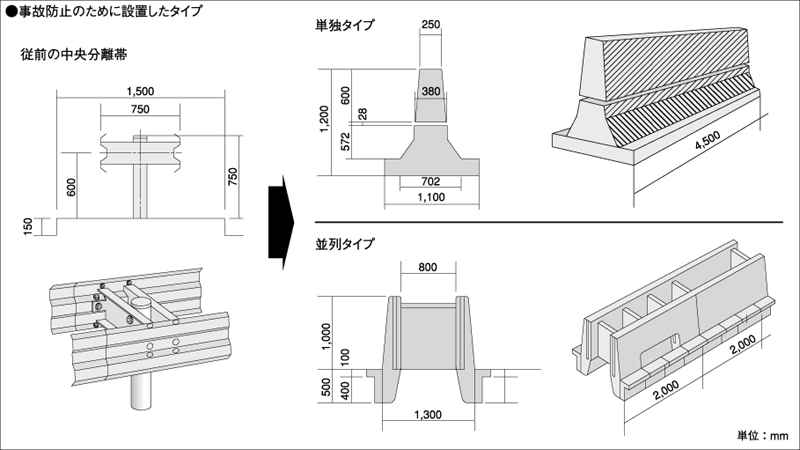 ●事故防止のために設置したタイプ

従前の中央分離帯

1,500
750
600
750
150

単独タイプ

250
380
600
28
1,200
572
702
1,100

4,500

並列タイプ

800
1,000
100
500
400
1,300

2,000
2,000

単位：mm